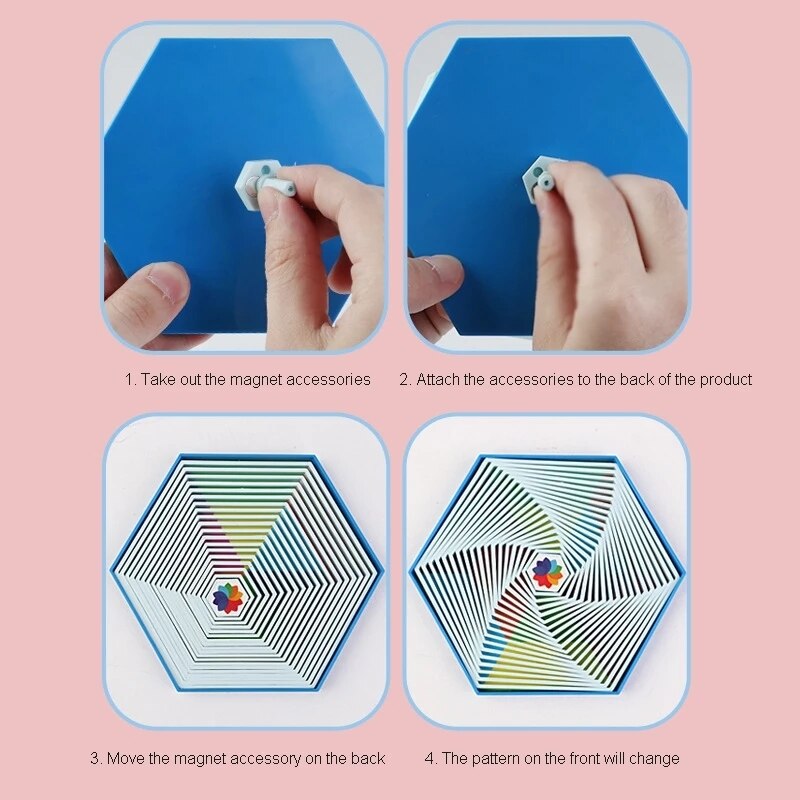 1. Take out the magnet accessories

2. Attach the accessories to the back of the product

3. Move the magnet accessory on the back

4. The pattern on the front will change