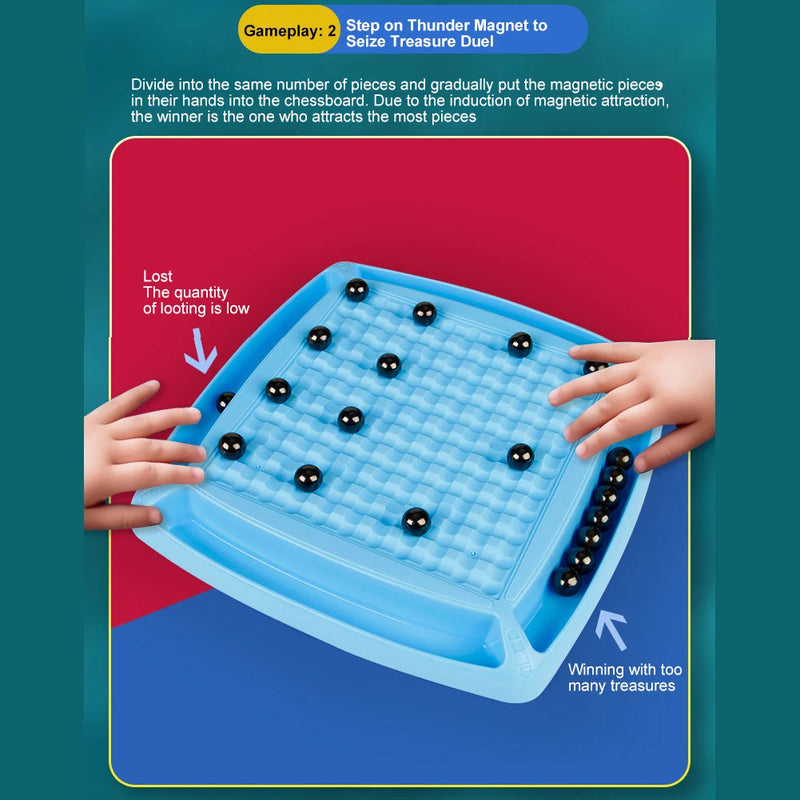 Gameplay: 2 Step on Thunder Magnet to Seize Treasure Duel

Divide into the same number of pieces and gradually put the magnetic pieces in their hands into the chessboard. Due to the induction of magnetic attraction, the winner is the one who attracts the most pieces

Lost
The quantity of looting is low

Winning with too many treasures