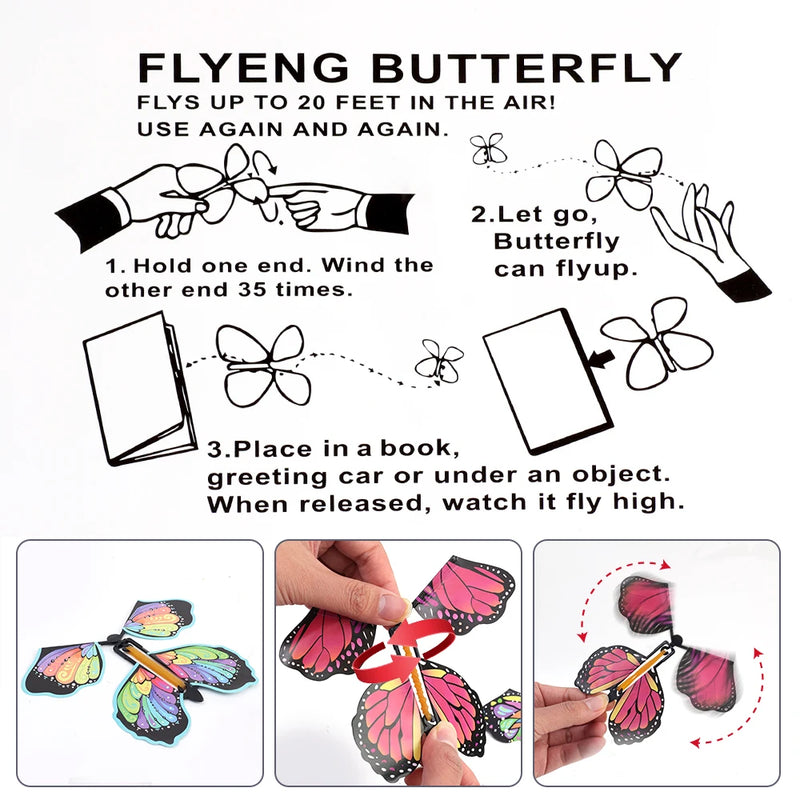 FLYENG BUTTERFLY
FLYS UP TO 20 FEET IN THE AIR!
USE AGAIN AND AGAIN.

1. Hold one end. Wind the other end 35 times.

2.Let go, Butterfly can flyup.

3.Place in a book, greeting car or under an object. When released, watch it fly high.