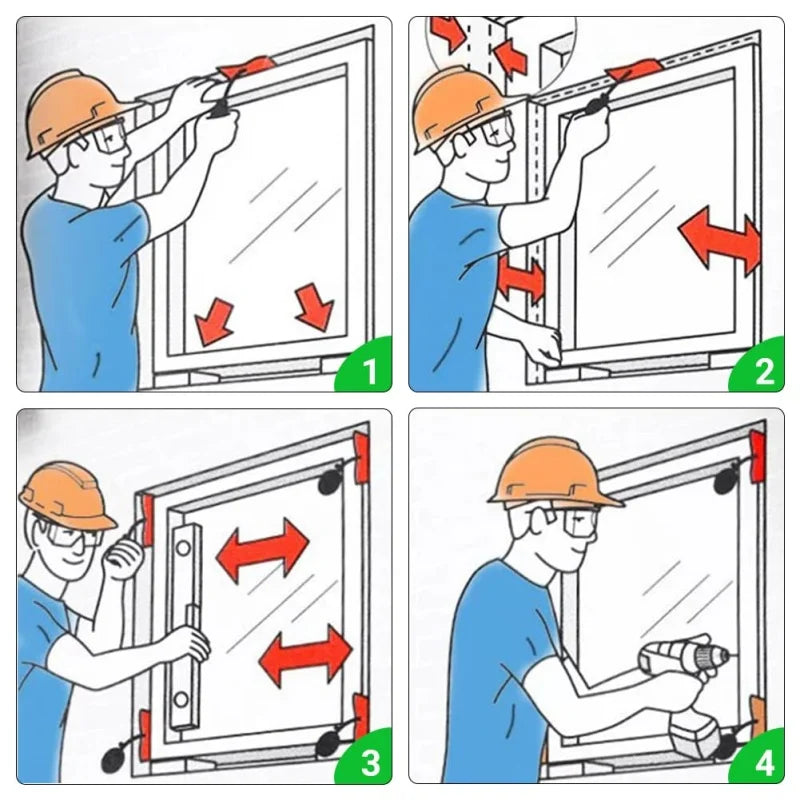 1

2

3

4